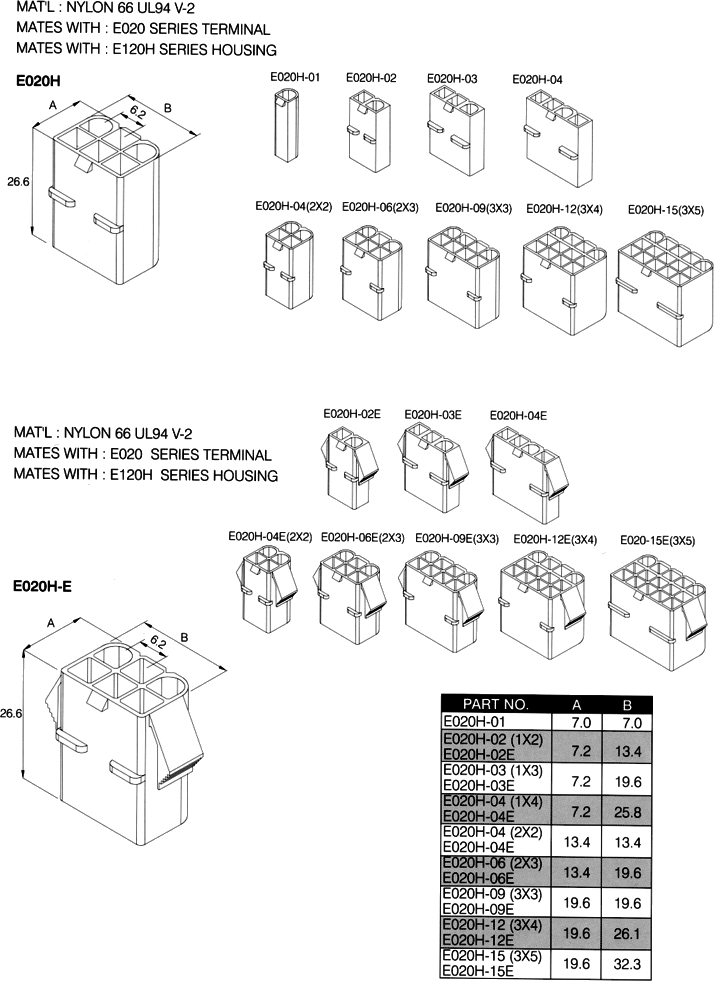 MAT'L : NYLON 66 UL94 V-2
MATES WITH : E020 SERIES TERMINAL
MATES WITH : E120H SERIES HOUSING

E020H

A
6.2
B
26.6

E020H-01
E020H-02
E020H-03
E020H-04

E020H-04(2X2)
E020H-06(2X3)
E020H-09(3X3)
E020H-12(3X4)
E020H-15(3X5)

MAT'L : NYLON 66 UL94 V-2
MATES WITH : E020 SERIES TERMINAL
MATES WITH : E120H SERIES HOUSING

E020H-02E
E020H-03E
E020H-04E

E020H-04E(2X2)
E020H-06E(2X3)
E020H-09E(3X3)
E020H-12E(3X4)
E020-15E(3X5)

E020H-E

A
6.2
B
26.6

| PART NO. | A | B |
|---|---|---|
| E020H-01 | 7.0 | 7.0 |
| E020H-02 (1X2) E020H-02E | 7.2 | 13.4 |
| E020H-03 (1X3) E020H-03E | 7.2 | 19.6 |
| E020H-04 (1X4) E020H-04E | 7.2 | 25.8 |
| E020H-04 (2X2) E020H-04E | 13.4 | 13.4 |
| E020H-06 (2X3) E020H-06E | 13.4 | 19.6 |
| E020H-09 (3X3) E020H-09E | 19.6 | 19.6 |
| E020H-12 (3X4) E020H-12E | 19.6 | 26.1 |
| E020H-15 (3X5) E020H-15E | 19.6 | 32.3 |