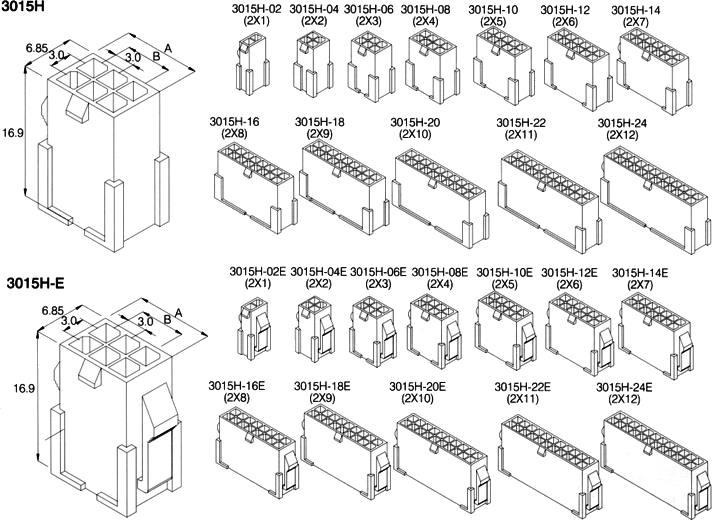 3015H

6.85
3.0
3.0
B
A
16.9

3015H-02 (2X1)
3015H-04 (2X2)
3015H-06 (2X3)
3015H-08 (2X4)
3015H-10 (2X5)
3015H-12 (2X6)
3015H-14 (2X7)

3015H-16 (2X8)
3015H-18 (2X9)
3015H-20 (2X10)
3015H-22 (2X11)
3015H-24 (2X12)

3015H-E

6.85
3.0
3.0
B
A
16.9

3015H-02E (2X1)
3015H-04E (2X2)
3015H-06E (2X3)
3015H-08E (2X4)
3015H-10E (2X5)
3015H-12E (2X6)
3015H-14E (2X7)

3015H-16E (2X8)
3015H-18E (2X9)
3015H-20E (2X10)
3015H-22E (2X11)
3015H-24E (2X12)